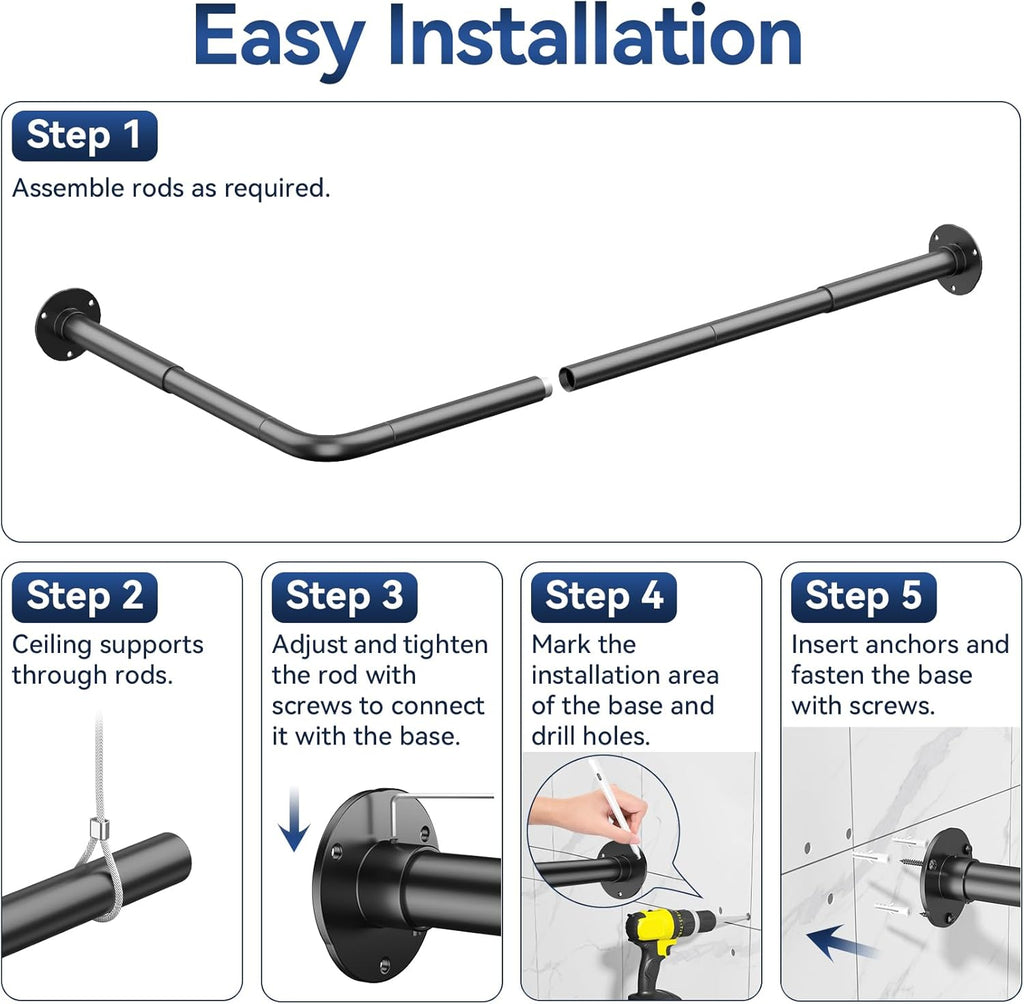 Easy Installation

Step 1
Assemble rods as required.

Step 2
Ceiling supports through rods.

Step 3
Adjust and tighten the rod with screws to connect it with the base.

Step 4
Mark the installation area of the base and drill holes.

Step 5
Insert anchors and fasten the base with screws.