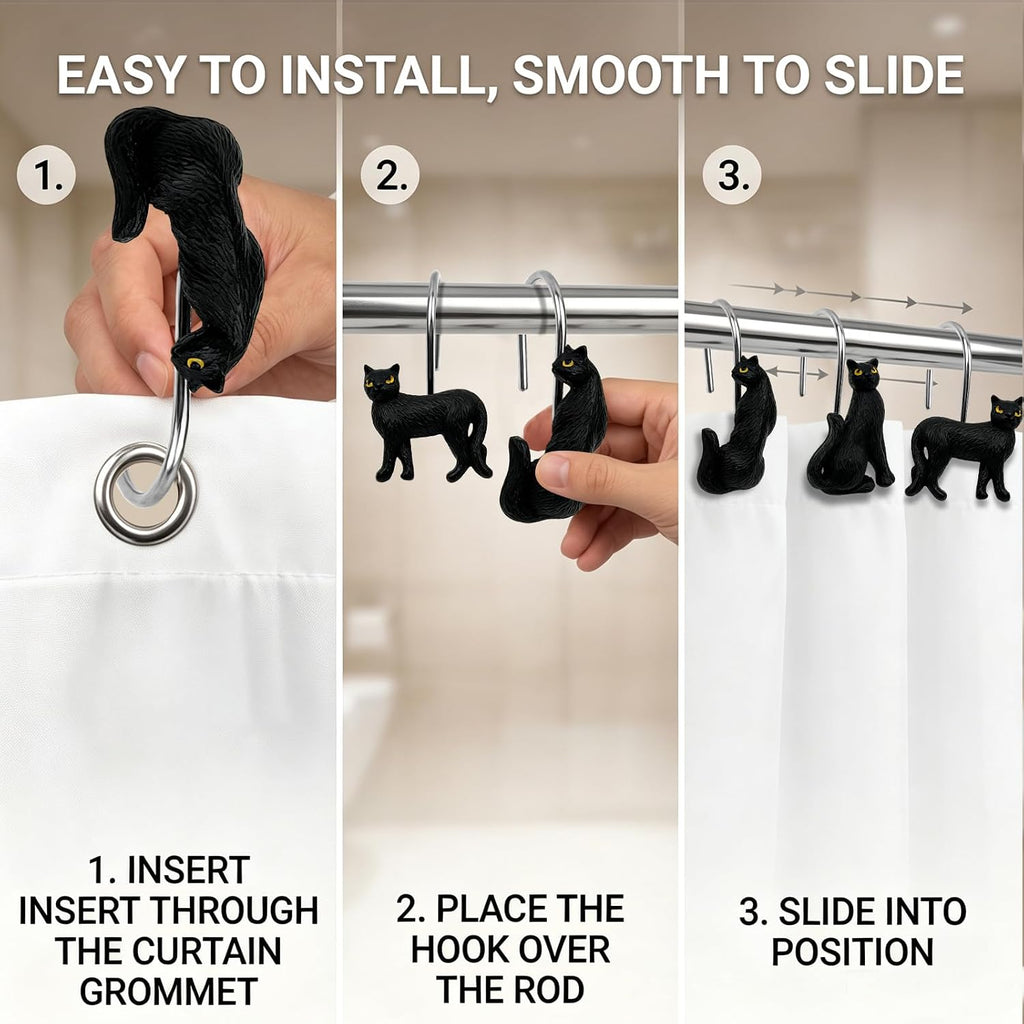 EASY TO INSTALL, SMOOTH TO SLIDE

1.

2.

3.

1. INSERT
INSERT THROUGH THE CURTAIN GROMMET

2. PLACE THE HOOK OVER THE ROD

3. SLIDE INTO POSITION